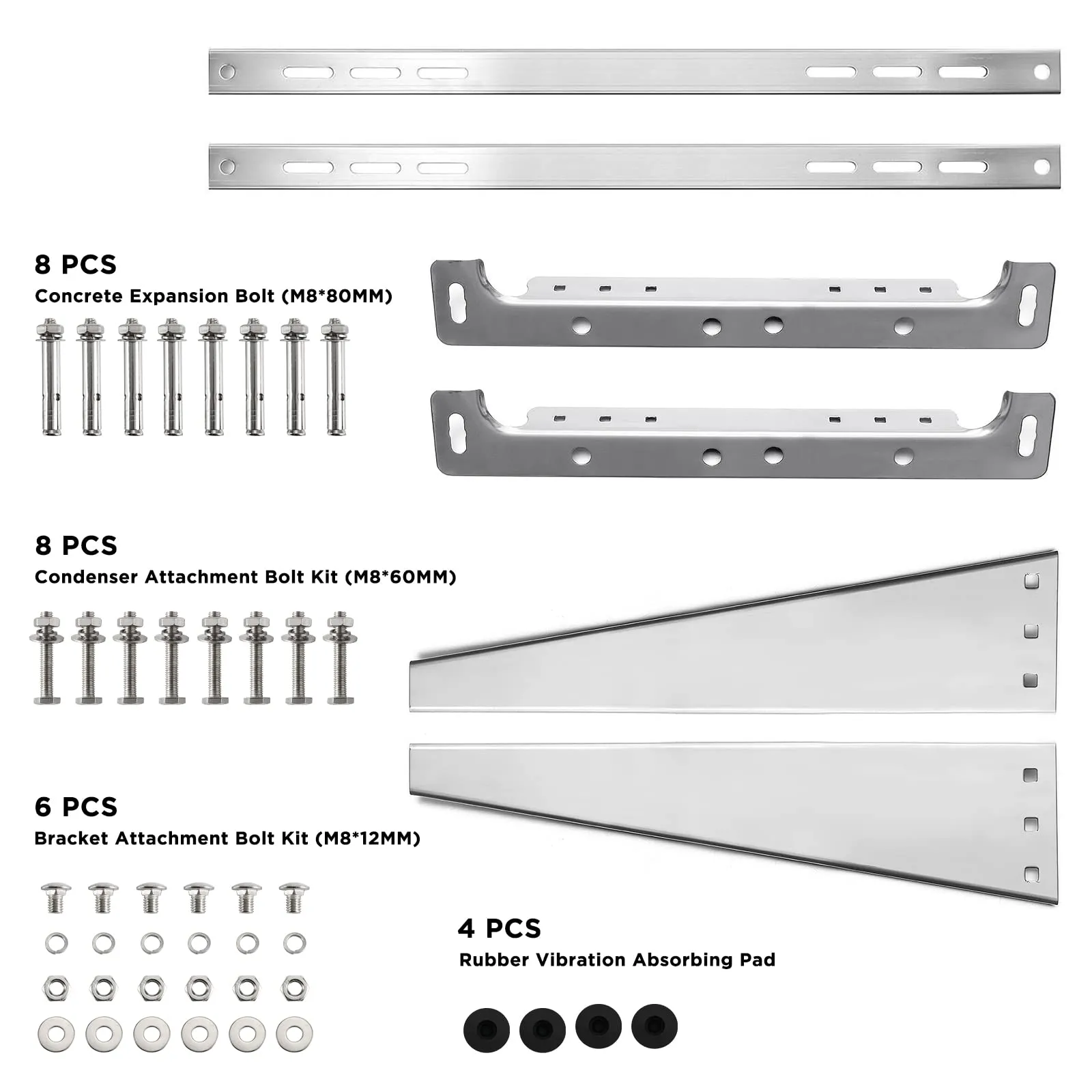 8 PCS
Concrete Expansion Bolt (M8*80MM)

8 PCS
Condenser Attachment Bolt Kit (M8*60MM)

6 PCS
Bracket Attachment Bolt Kit (M8*12MM)

4 PCS
Rubber Vibration Absorbing Pad