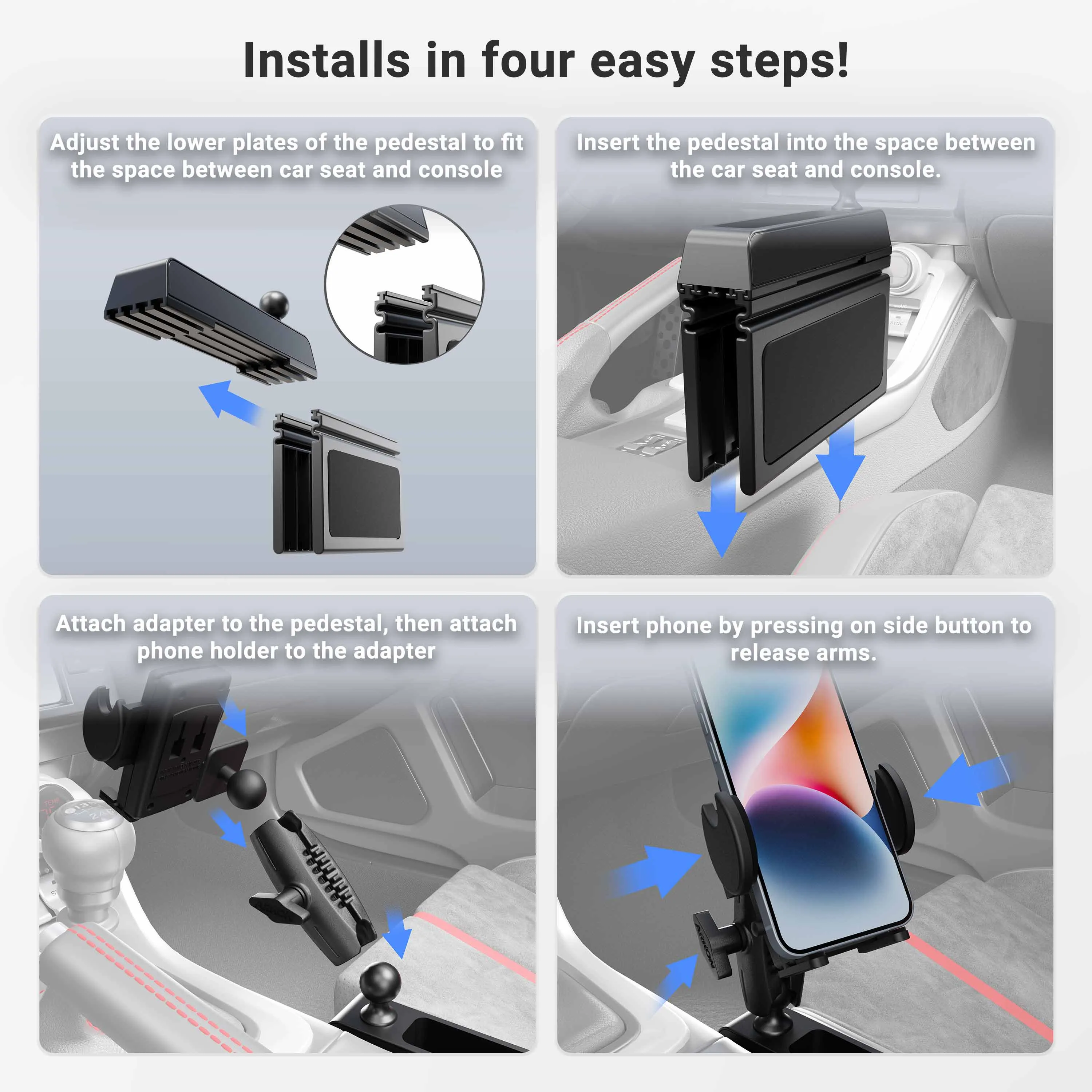 Installs in four easy steps!

Adjust the lower plates of the pedestal to fit the space between car seat and console

Insert the pedestal into the space between the car seat and console.

Attach adapter to the pedestal, then attach phone holder to the adapter

Insert phone by pressing on side button to release arms.